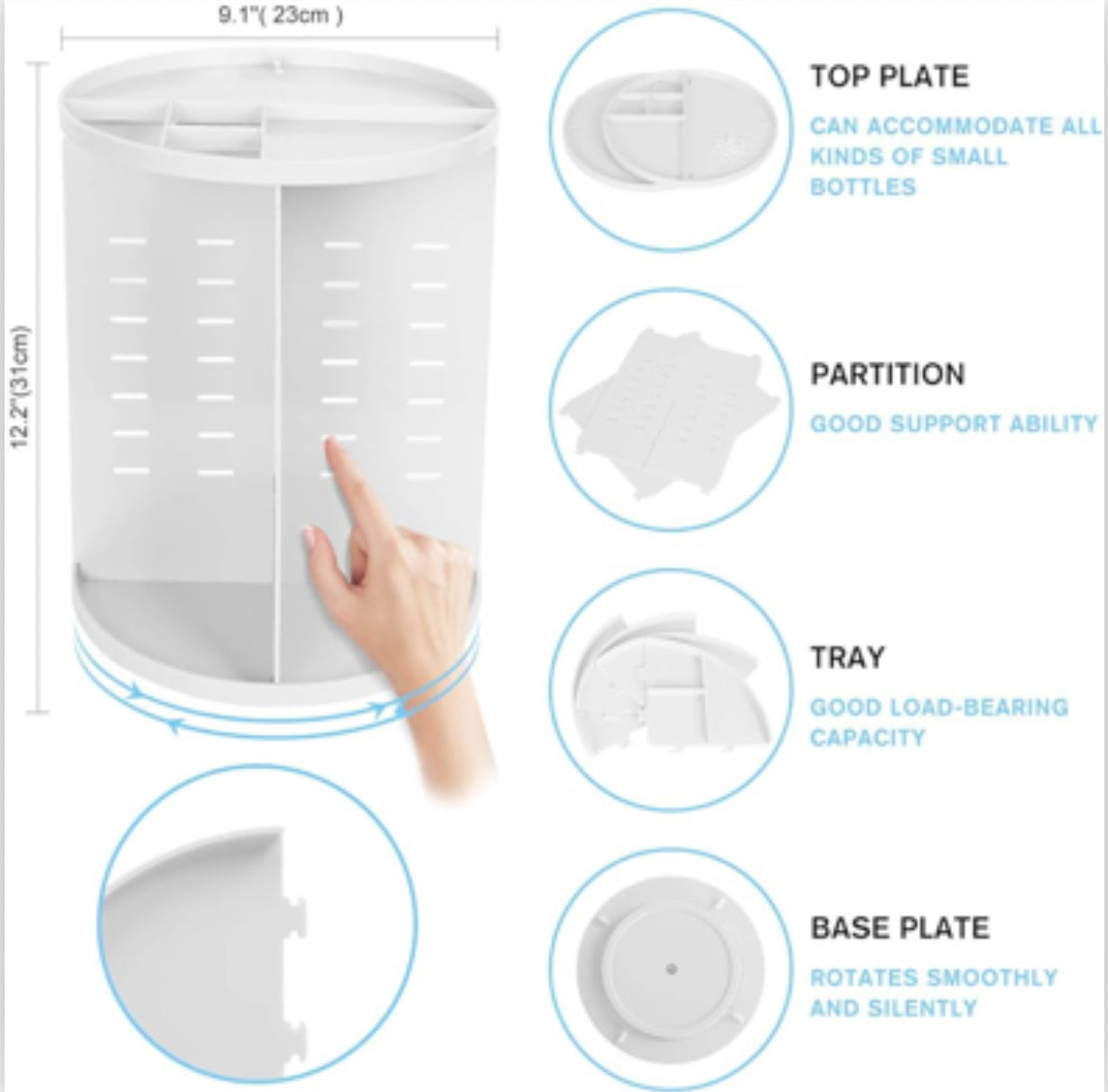 9.1"( 23cm )

12.2"(31cm)

TOP PLATE

CAN ACCOMMODATE ALL KINDS OF SMALL BOTTLES

PARTITION

GOOD SUPPORT ABILITY

TRAY

GOOD LOAD-BEARING CAPACITY

BASE PLATE

ROTATES SMOOTHLY AND SILENTLY